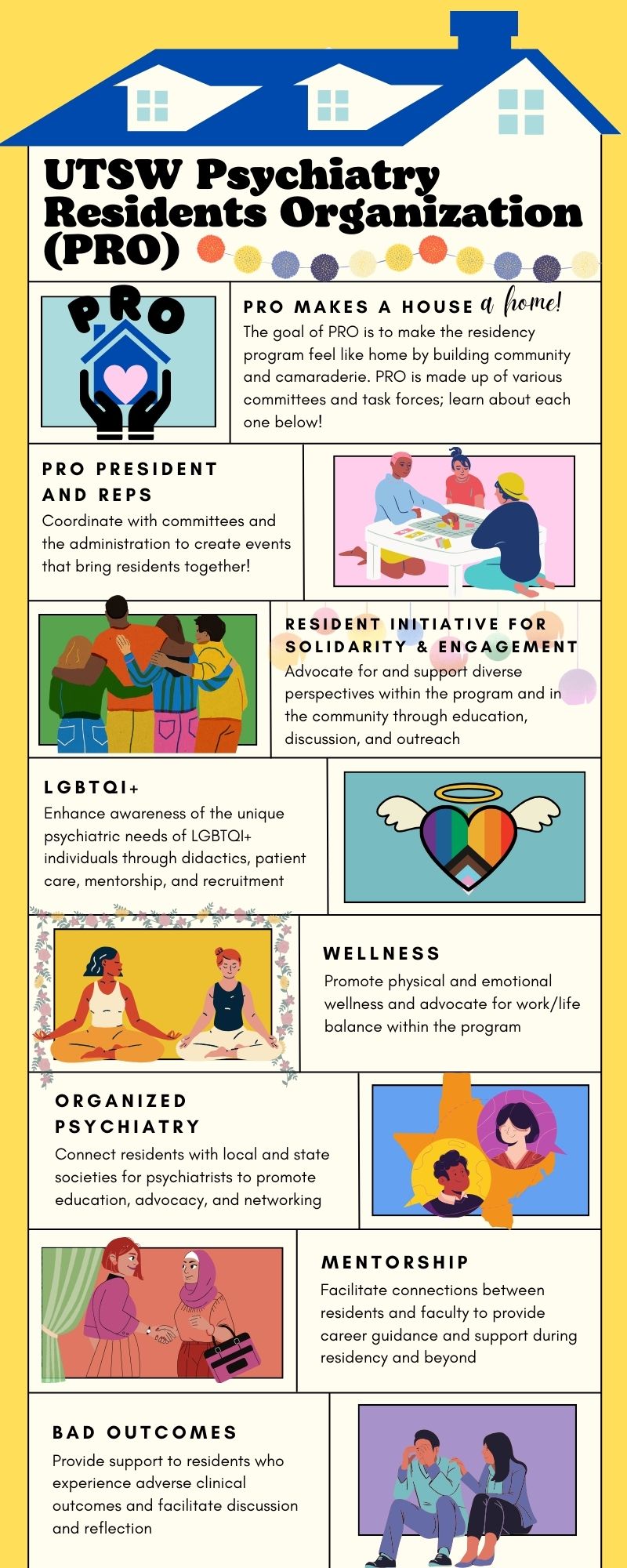 UTSW Psychiatry Residents Organization (PRO)

PRO

PRO MAKES A HOUSE a home!

The goal of PRO is to make the residency program feel like home by building community and camaraderie. PRO is made up of various committees and task forces; learn about each one below!

PRO PRESIDENT AND REPS

Coordinate with committees and the administration to create events that bring residents together!

RESIDENT INITIATIVE FOR SOLIDARITY & ENGAGEMENT

Advocate for and support diverse perspectives within the program and in the community through education, discussion, and outreach

LGBTQI+

Enhance awareness of the unique psychiatric needs of LGBTQI+ individuals through didactics, patient care, mentorship, and recruitment

WELLNESS

Promote physical and emotional wellness and advocate for work/life balance within the program

ORGANIZED PSYCHIATRY

Connect residents with local and state societies for psychiatrists to promote education, advocacy, and networking

MENTORSHIP

Facilitate connections between residents and faculty to provide career guidance and support during residency and beyond

BAD OUTCOMES

Provide support to residents who experience adverse clinical outcomes and facilitate discussion and reflection